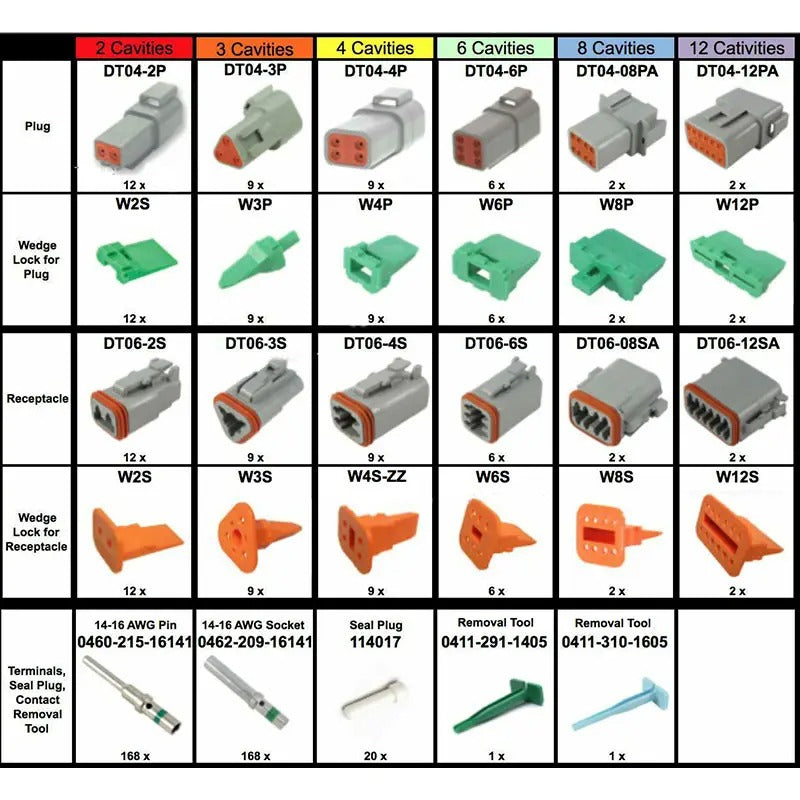 | | 2 Cavities | 3 Cavities | 4 Cavities | 6 Cavities | 8 Cavities | 12 Cativities |
|---|---|---|---|---|---|---|
| Plug | DT04-2P 12 x | DT04-3P 9 x | DT04-4P 9 x | DT04-6P 6 x | DT04-08PA 2 x | DT04-12PA 2 x |
| Wedge Lock for Plug | W2S 12 x | W3P 9 x | W4P 9 x | W6P 6 x | W8P 2 x | W12P 2 x |
| Receptacle | DT06-2S 12 x | DT06-3S 9 x | DT06-4S 9 x | DT06-6S 6 x | DT06-08SA 2 x | DT06-12SA 2 x |
| Wedge Lock for Receptacle | W2S 12 x | W3S 9 x | W4S-ZZ 9 x | W6S 6 x | W8S 2 x | W12S 2 x |
| Terminals, Seal Plug, Contact Removal Tool | 14-16 AWG Pin 0460-215-16141 168 x | 14-16 AWG Socket 0462-209-16141 168 x | Seal Plug 114017 20 x | Removal Tool 0411-291-1405 1 x | Removal Tool 0411-310-1605 1 x | |