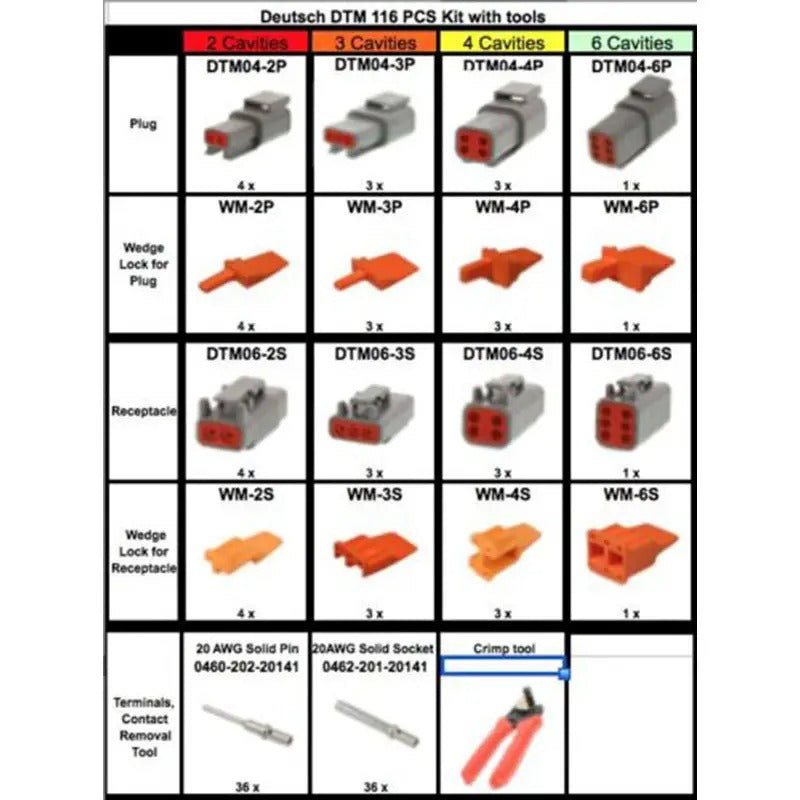 Deutsch DTM 116 PCS Kit with tools

| | 2 Cavities | 3 Cavities | 4 Cavities | 6 Cavities |
|---|---|---|---|---|
| Plug | DTM04-2P 4 x | DTM04-3P 3 x | DTM04-4P 3 x | DTM04-6P 1 x |
| Wedge Lock for Plug | WM-2P 4 x | WM-3P 3 x | WM-4P 3 x | WM-6P 1 x |
| Receptacle | DTM06-2S 4 x | DTM06-3S 3 x | DTM06-4S 3 x | DTM06-6S 1 x |
| Wedge Lock for Receptacle | WM-2S 4 x | WM-3S 3 x | WM-4S 3 x | WM-6S 1 x |
| Terminals, Contact Removal Tool | 20 AWG Solid Pin 0460-202-20141 36 x | 20AWG Solid Socket 0462-201-20141 36 x | Crimp tool | |